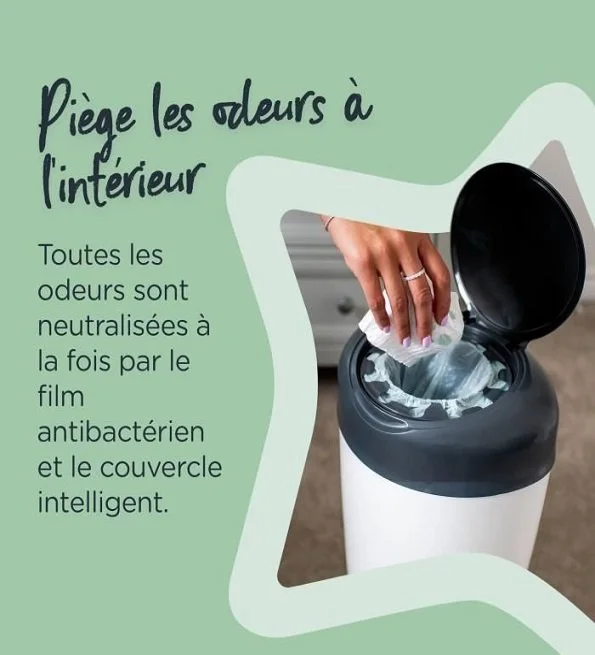 Piège les odeurs à l'intérieur

Toutes les odeurs sont neutralisées à la fois par le film antibactérien et le couvercle intelligent.