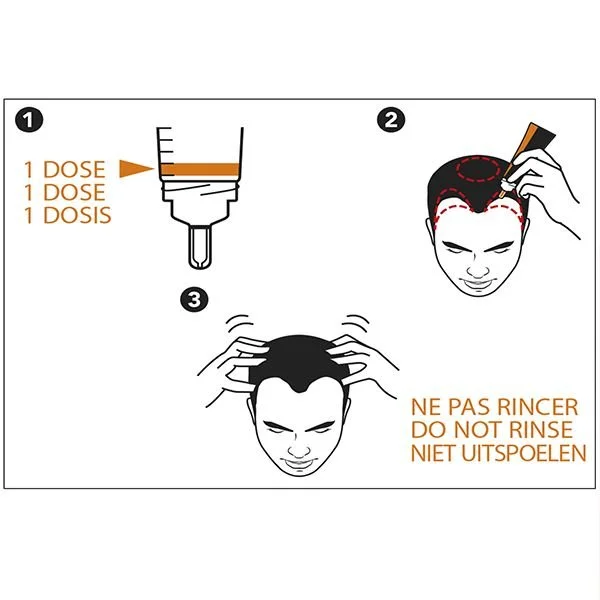 1

1 DOSE
1 DOSE
1 DOSIS

2

3

NE PAS RINCER
DO NOT RINSE
NIET UITSPOELEN